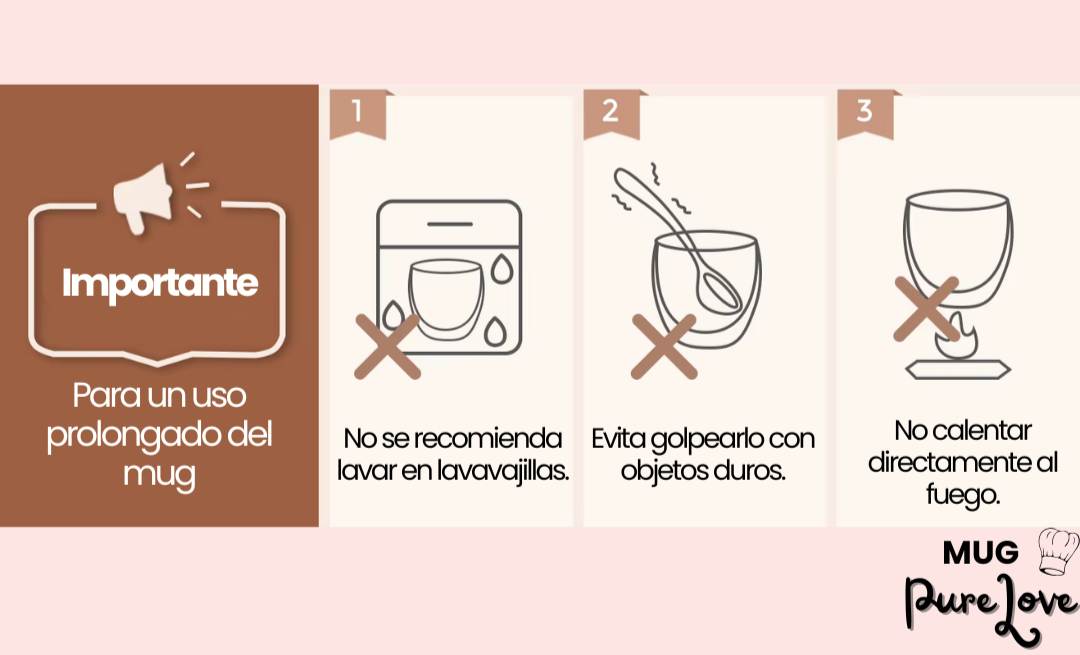 Importante

Para un uso prolongado del mug

1

No se recomienda lavar en lavavajillas.

2

Evita golpearlo con objetos duros.

3

No calentar directamente al fuego.

MUG

Pure Love