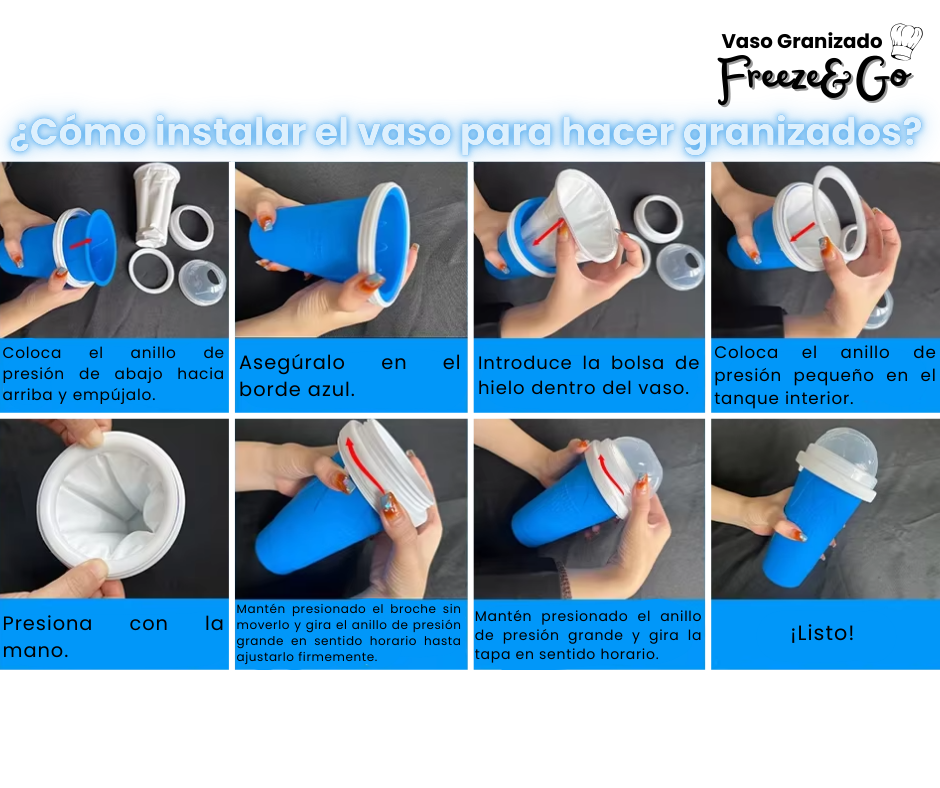 Vaso Granizado
Freeze&Go

¿Cómo instalar el vaso para hacer granizados?

Coloca el anillo de presión de abajo hacia arriba y empújalo.

Asegúralo en el borde azul.

Introduce la bolsa de hielo dentro del vaso.

Coloca el anillo de presión pequeño en el tanque interior.

Presiona con la mano.

Mantén presionado el broche sin moverlo y gira el anillo de presión grande en sentido horario hasta ajustarlo firmemente.

Mantén presionado el anillo de presión grande y gira la tapa en sentido horario.

¡Listo!