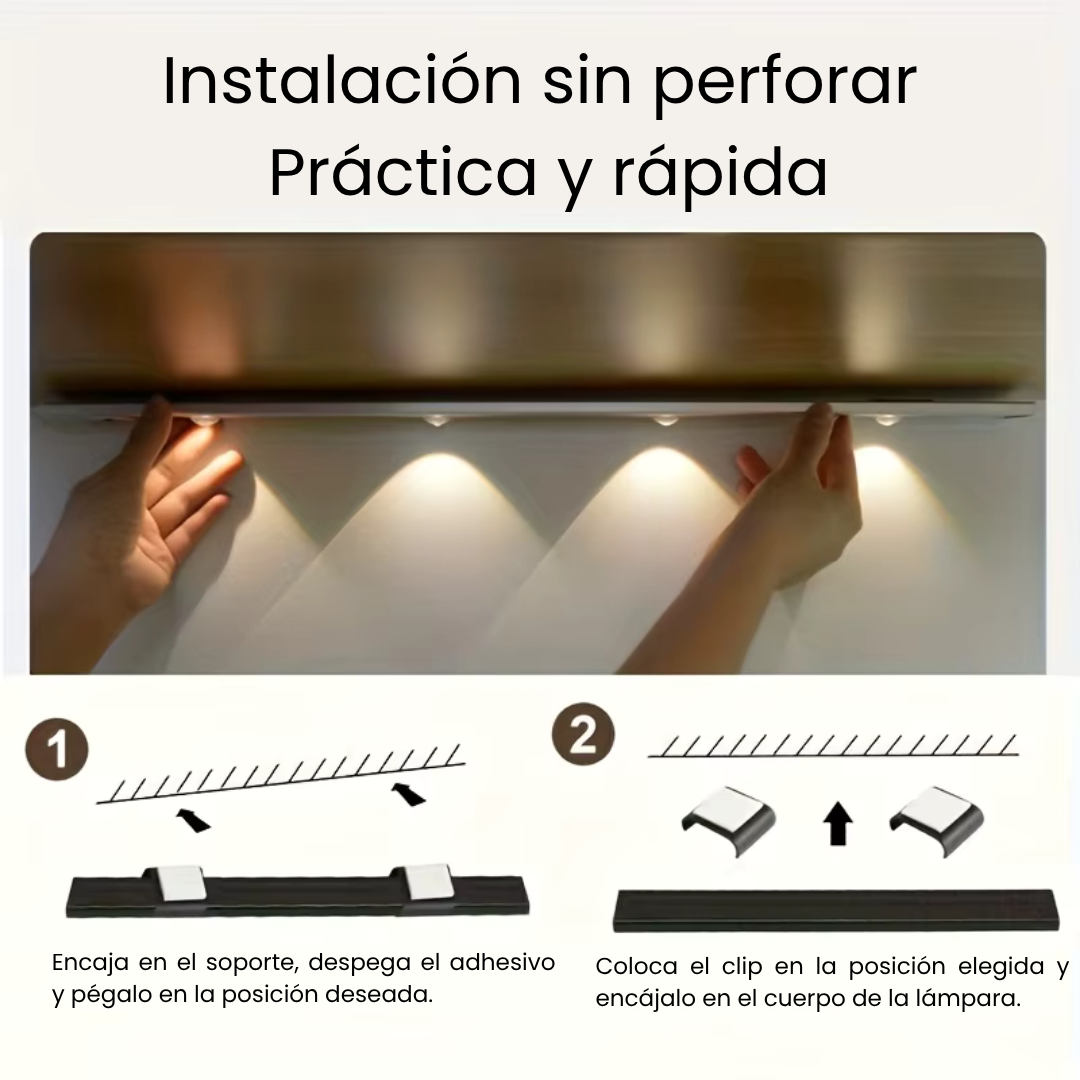 Instalación sin perforar
Práctica y rápida

1

Encaja en el soporte, despega el adhesivo y pégalo en la posición deseada.

2

Coloca el clip en la posición elegida y encájalo en el cuerpo de la lámpara.